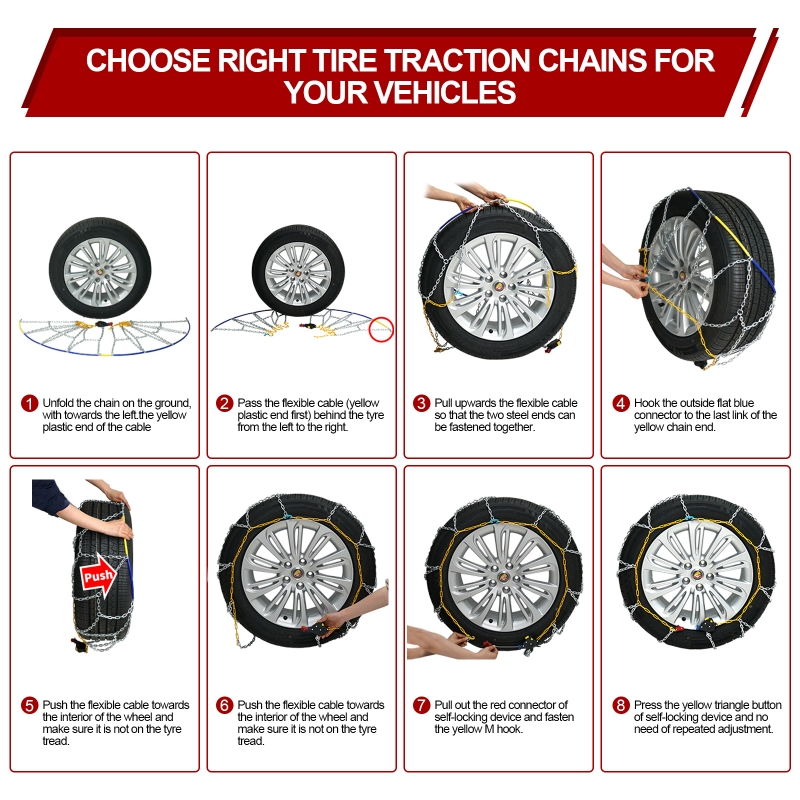 CHOOSE RIGHT TIRE TRACTION CHAINS FOR YOUR VEHICLES

1 Unfold the chain on the ground, with towards the left.the yellow plastic end of the cable

2 Pass the flexible cable (yellow plastic end first) behind the tyre from the left to the right.

3 Pull upwards the flexible cable so that the two steel ends can be fastened together.

4 Hook the outside flat blue connector to the last link of the yellow chain end.

Push

5 Push the flexible cable towards the interior of the wheel and make sure it is not on the tyre tread.

6 Push the flexible cable towards the interior of the wheel and make sure it is not on the tyre tread.

7 Pull out the red connector of self-locking device and fasten the yellow M hook.

8 Press the yellow triangle button of self-locking device and no need of repeated adjustment.